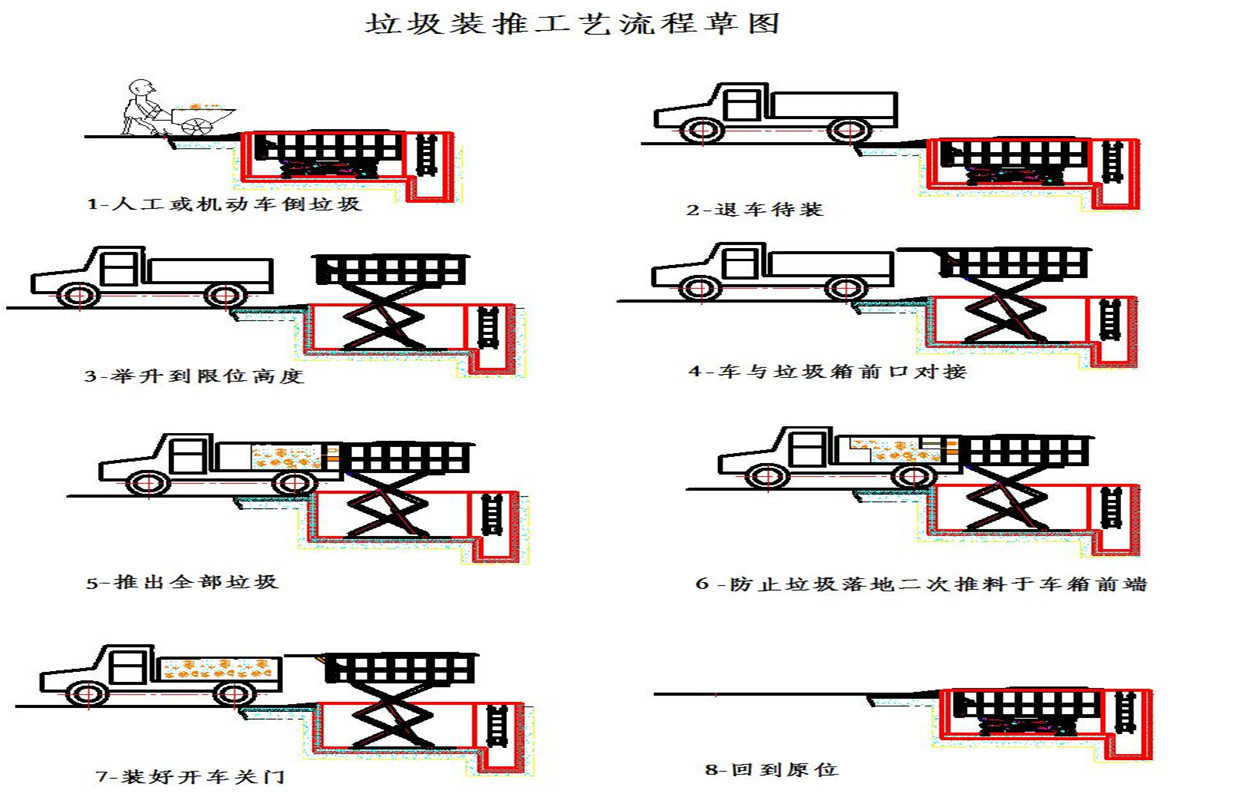 垃圾装推工艺流程草图

1-人工或机动车倒垃圾

2-退车待装

3-举升到限位高度

4-车与垃圾箱前口对接

5-推出全部垃圾

6 -防止垃圾落地二次推料于车箱前端

7-装好开车关门

8-回到原位